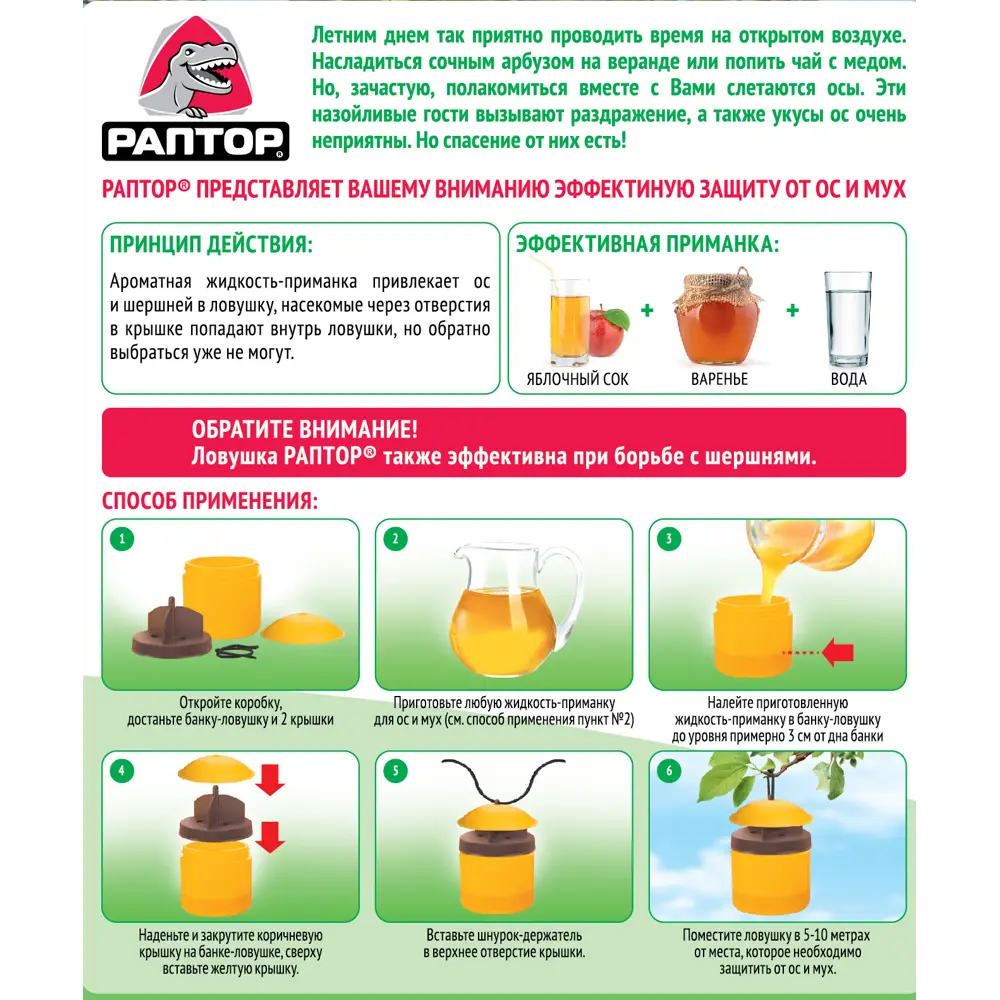 РАПТОР®

Летним днем так приятно проводить время на открытом воздухе. Насладиться сочным арбузом на веранде или попить чай с медом. Но, зачастую, полакомиться вместе с Вами слетаются осы. Эти назойливые гости вызывают раздражение, а также укусы ос очень неприятны. Но спасение от них есть!

РАПТОР® ПРЕДСТАВЛЯЕТ ВАШЕМУ ВНИМАНИЮ ЭФФЕКТИНУЮ ЗАЩИТУ ОТ ОС И МУХ

ПРИНЦИП ДЕЙСТВИЯ:

Ароматная жидкость-приманка привлекает ос и шершней в ловушку, насекомые через отверстия в крышке попадают внутрь ловушки, но обратно выбраться уже не могут.

ЭФФЕКТИВНАЯ ПРИМАНКА:

ЯБЛОЧНЫЙ СОК + ВАРЕНЬЕ + ВОДА

ОБРАТИТЕ ВНИМАНИЕ!
Ловушка РАПТОР® также эффективна при борьбе с шершнями.

СПОСОБ ПРИМЕНЕНИЯ:

1
Откройте коробку, достаньте банку-ловушку и 2 крышки

2
Приготовьте любую жидкость-приманку для ос и мух (см. способ применения пункт №2)

3
Налейте приготовленную жидкость-приманку в банку-ловушку до уровня примерно 3 см от дна банки

4
Наденьте и закрутите коричневую крышку на банке-ловушке, сверху вставьте желтую крышку.

5
Вставьте шнурок-держатель в верхнее отверстие крышки.

6
Поместите ловушку в 5-10 метрах от места, которое необходимо защитить от ос и мух.